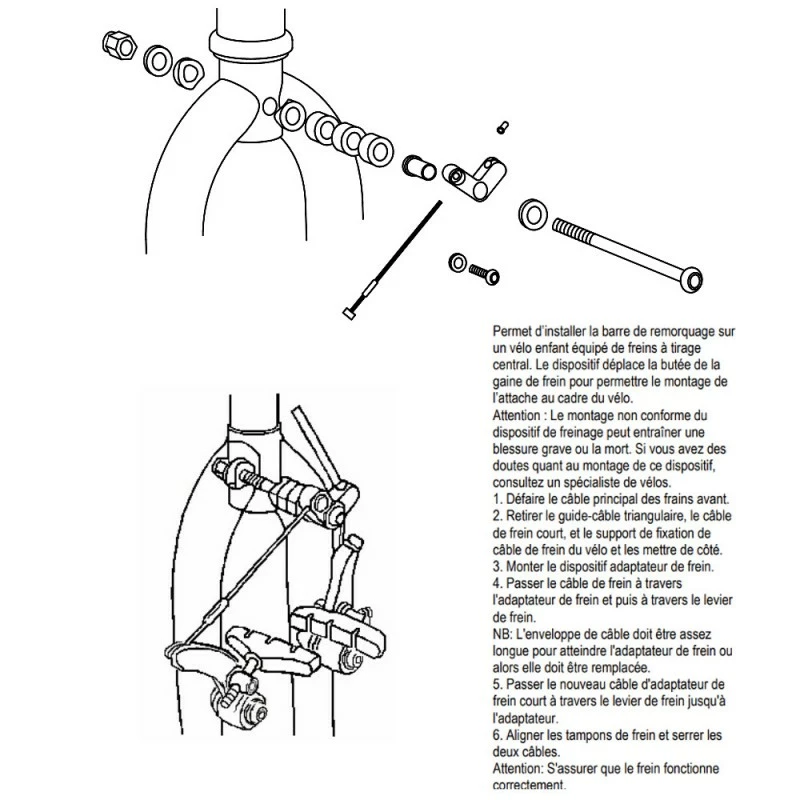 Permet d'installer la barre de remorquage sur un vélo enfant équipé de freins à tirage central. Le dispositif déplace la butée de la gaine de frein pour permettre le montage de l'attache au cadre du vélo.
Attention : Le montage non conforme du dispositif de freinage peut entraîner une blessure grave ou la mort. Si vous avez des doutes quant au montage de ce dispositif, consultez un spécialiste de vélos.
1. Défaire le câble principal des frains avant.
2. Retirer le guide-câble triangulaire, le câble de frein court, et le support de fixation de câble de frein du vélo et les mettre de côté.
3. Monter le dispositif adaptateur de frein.
4. Passer le câble de frein à travers l'adaptateur de frein et puis à travers le levier de frein.
NB: L'enveloppe de câble doit être assez longue pour atteindre l'adaptateur de frein ou alors elle doit être remplacée.
5. Passer le nouveau câble d'adaptateur de frein court à travers le levier de frein jusqu'à l'adaptateur.
6. Aligner les tampons de frein et serrer les deux câbles.
Attention: S'assurer que le frein fonctionne correctement.